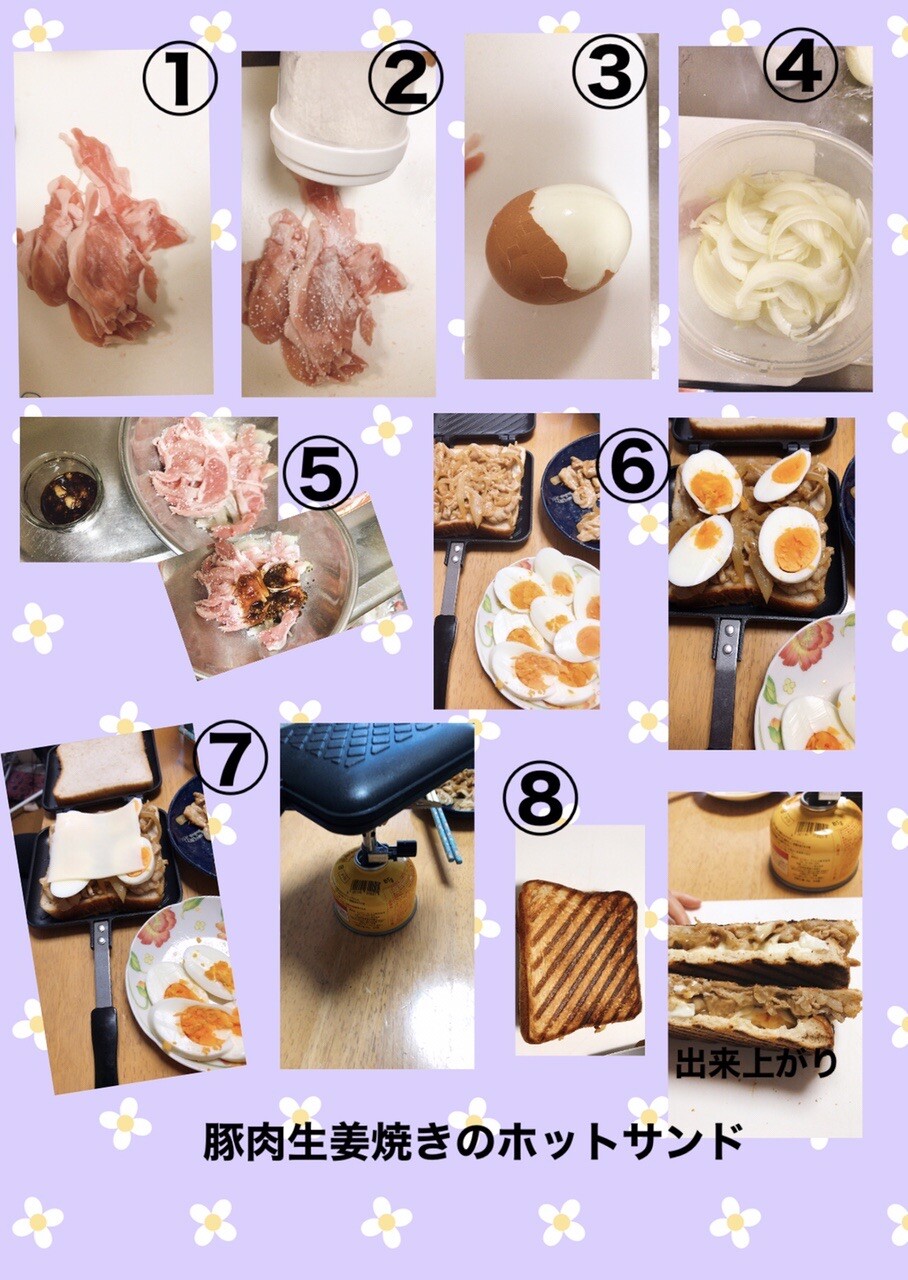 ①
②
③
④
⑤
⑥
⑦
⑧
出来上がり
豚肉生姜焼きのホットサンド